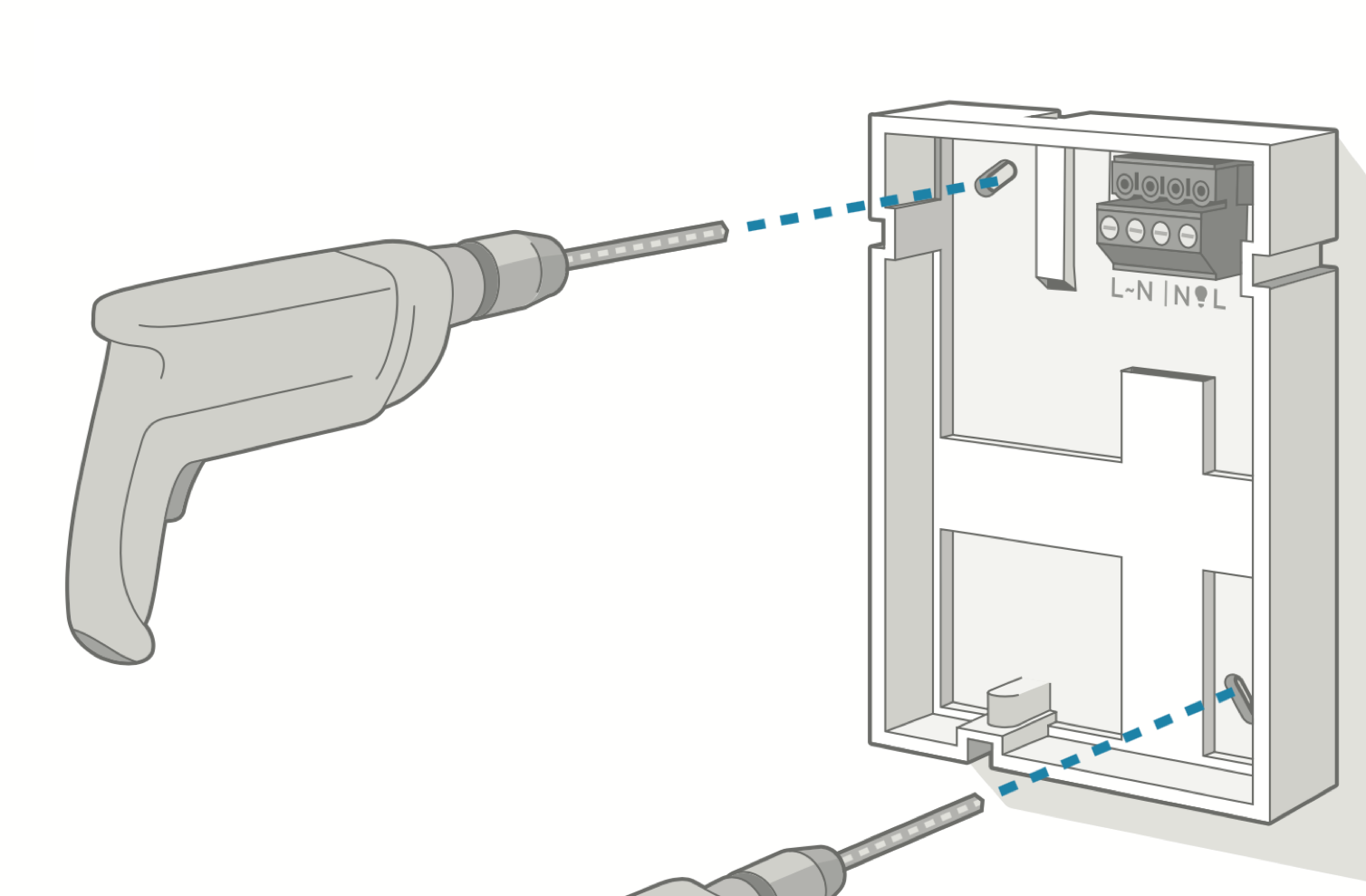 L~N | N L